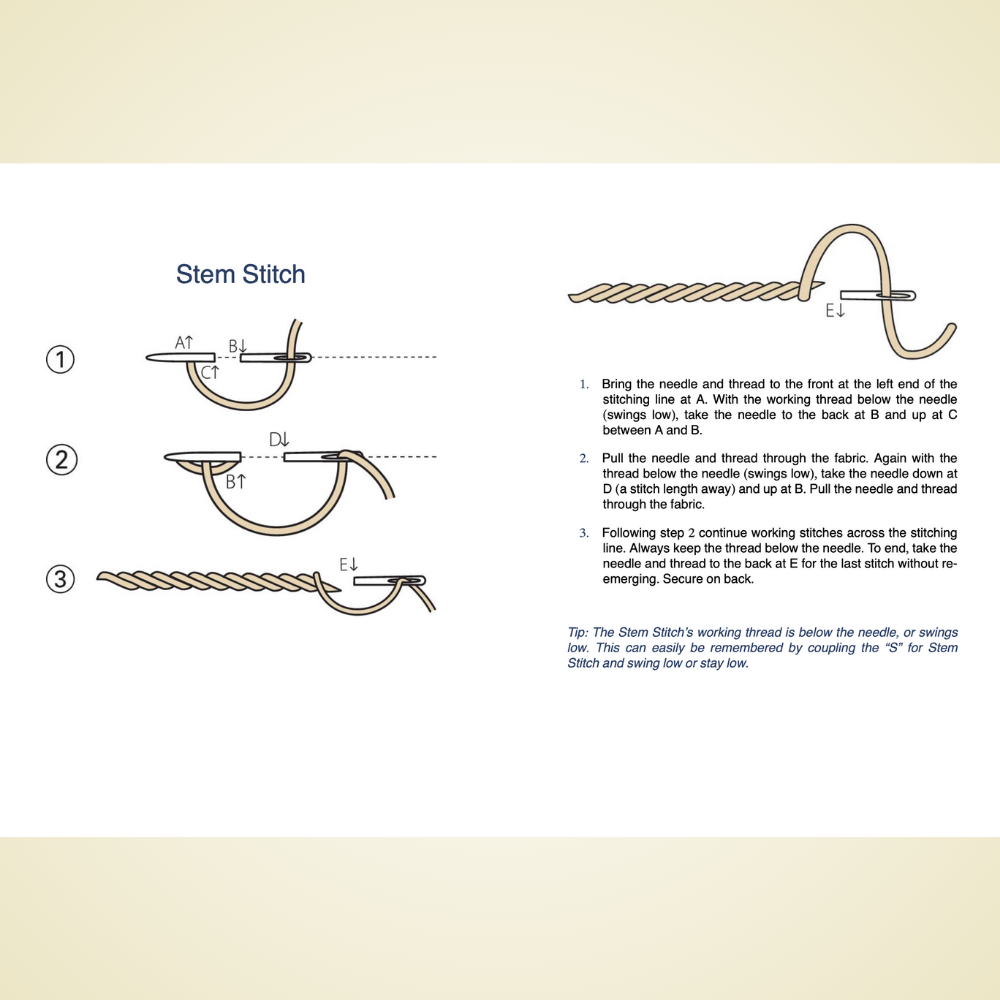 Stem Stitch

①

A↑ B↓
C↑

②

D↓
B↑

③

E↓

E↓

1. Bring the needle and thread to the front at the left end of the stitching line at A. With the working thread below the needle (swings low), take the needle to the back at B and up at C between A and B.

2. Pull the needle and thread through the fabric. Again with the thread below the needle (swings low), take the needle down at D (a stitch length away) and up at B. Pull the needle and thread through the fabric.

3. Following step 2 continue working stitches across the stitching line. Always keep the thread below the needle. To end, take the needle and thread to the back at E for the last stitch without re-emerging. Secure on back.

Tip: The Stem Stitch's working thread is below the needle, or swings low. This can easily be remembered by coupling the "S" for Stem Stitch and swing low or stay low.